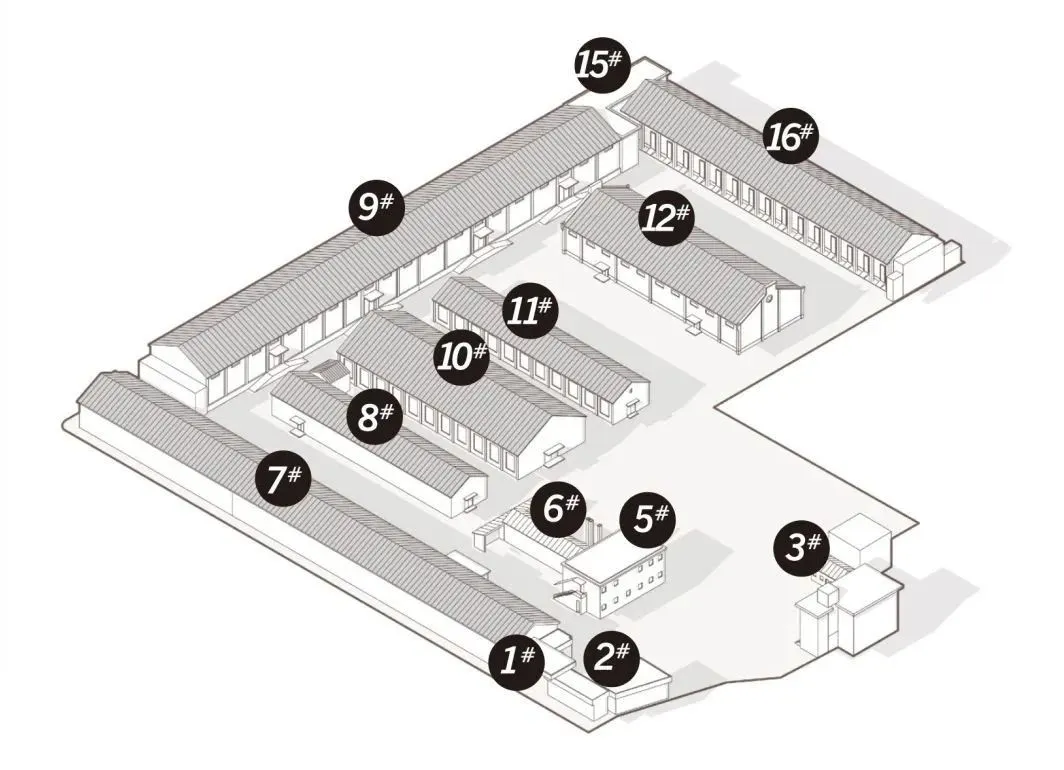 15#
16#
9#
12#
11#
10#
8#
7#
6#
5#
3#
1#
2#